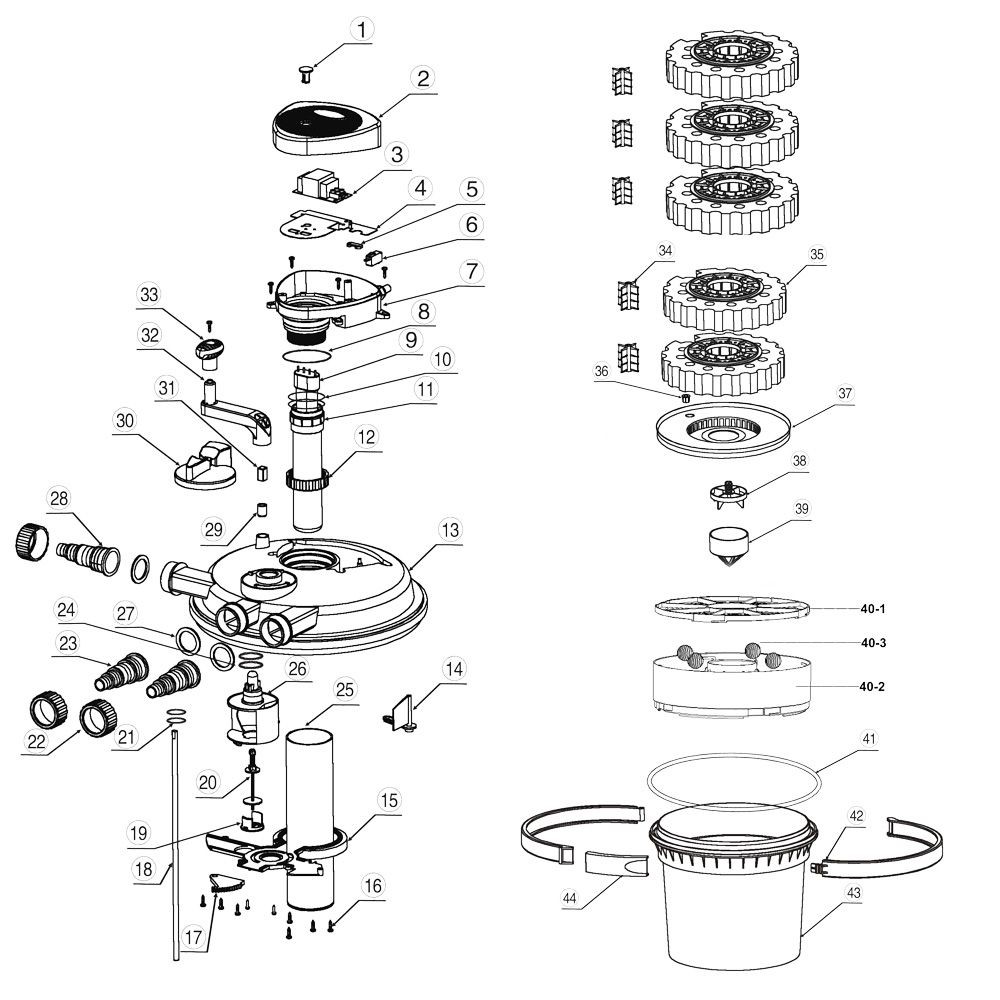 1
2
3
4
5
6
7
8
9
10
11
12
13
14
15
16
17
18
19
20
21
22
23
24
25
26
27
28
29
30
31
32
33
34
35
36
37
38
39
40-1
40-3
40-2
41
42
43
44