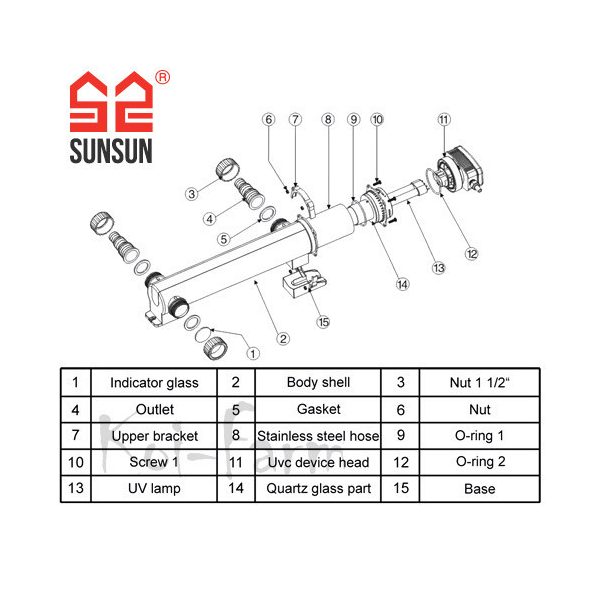 ®
SUNSUN

6 7 8 9 10 11
3
4
5
12
13
14
15
2
1

| 1 | Indicator glass | 2 | Body shell | 3 | Nut 1 1/2" |
|---|---|---|---|---|---|
| 4 | Outlet | 5 | Gasket | 6 | Nut |
| 7 | Upper bracket | 8 | Stainless steel hose | 9 | O-ring 1 |
| 10 | Screw 1 | 11 | Uvc device head | 12 | O-ring 2 |
| 13 | UV lamp | 14 | Quartz glass part | 15 | Base |

Koi-Farm