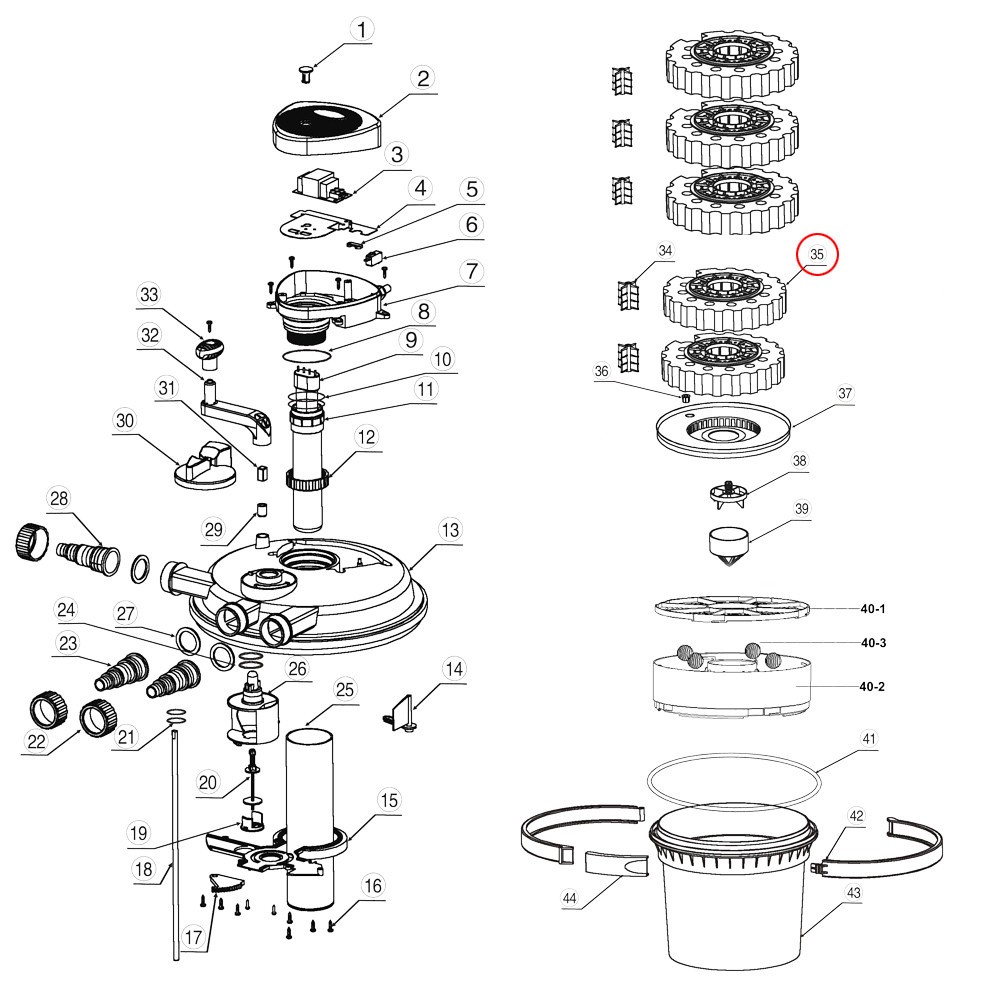 1
2
3
4
5
6
7
8
9
10
11
12
13
14
15
16
17
18
19
20
21
22
23
24
25
26
27
28
29
30
31
32
33
34
35
36
37
38
39
40-1
40-3
40-2
41
42
43
44