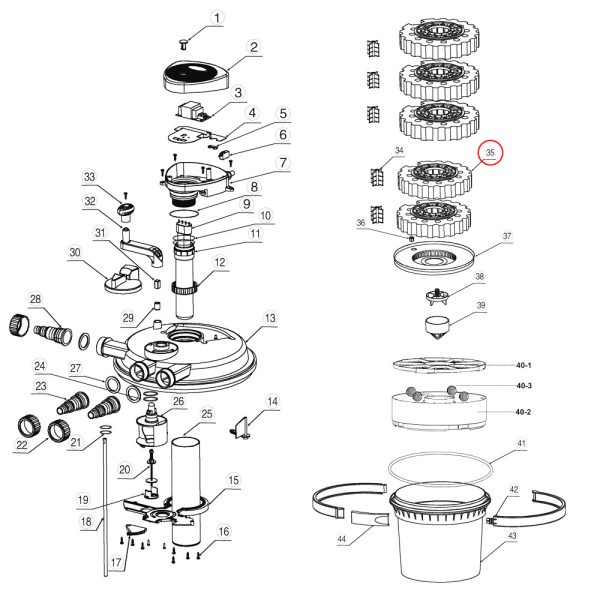 1
2
3
4
5
6
7
8
9
10
11
12
13
14
15
16
17
18
19
20
21
22
23
24
25
26
27
28
29
30
31
32
33
34
35
36
37
38
39
40-1
40-3
40-2
41
42
43
44