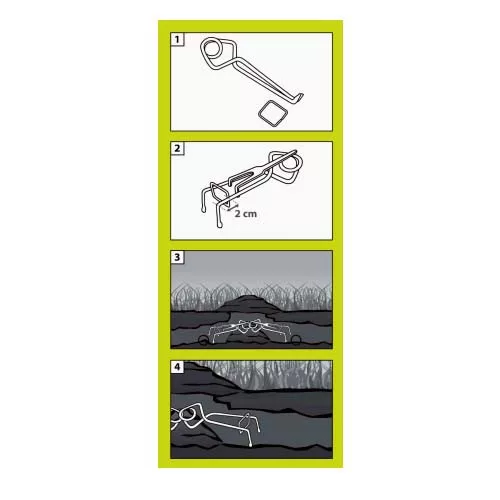 1

2

2 cm

3

4