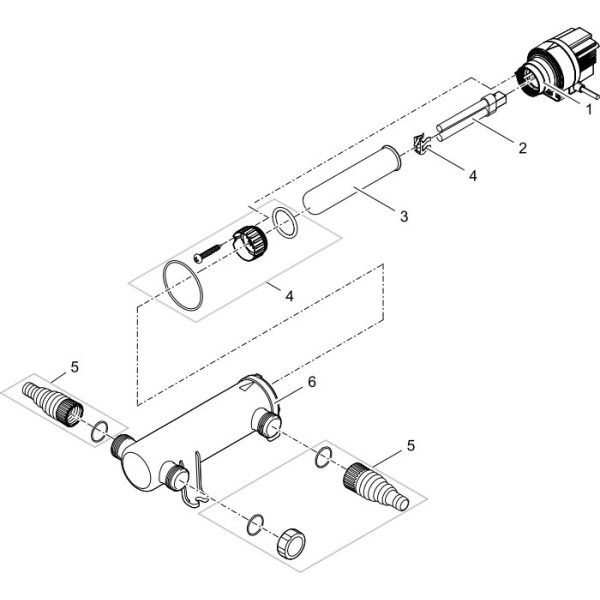 1
2
4
3
4
5
6
5