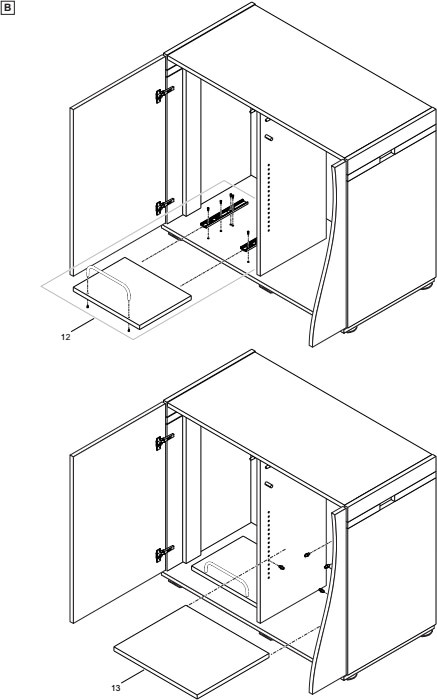 B

12

13