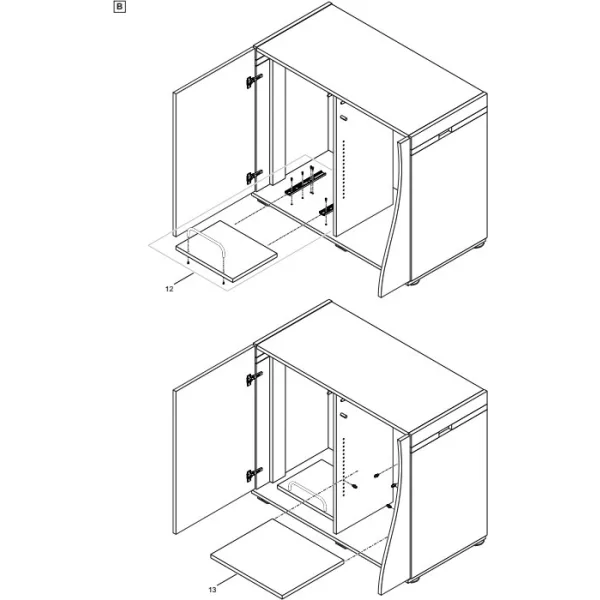 B

12

13