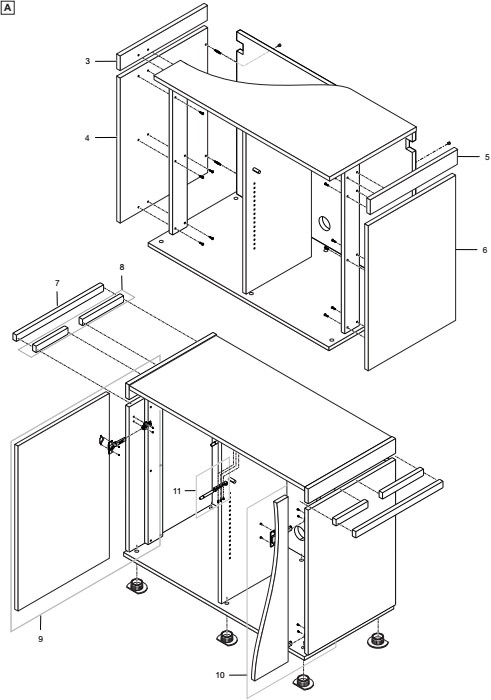 A

3

4

5

6

7

8

11

9

10