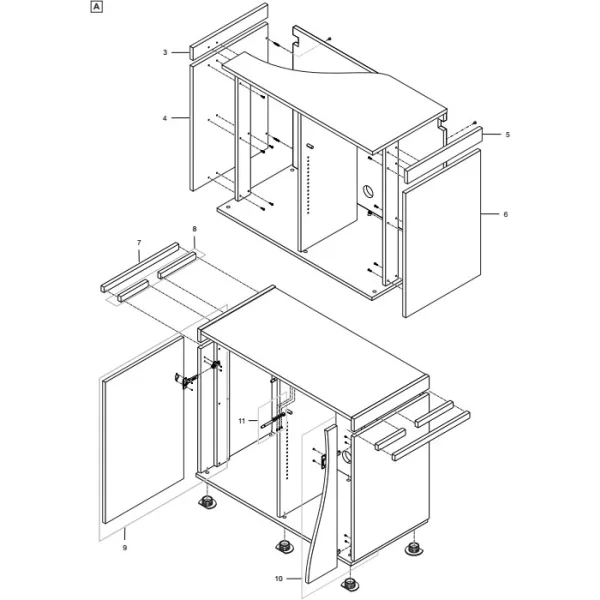 A

3

4

5

6

7

8

11

9

10