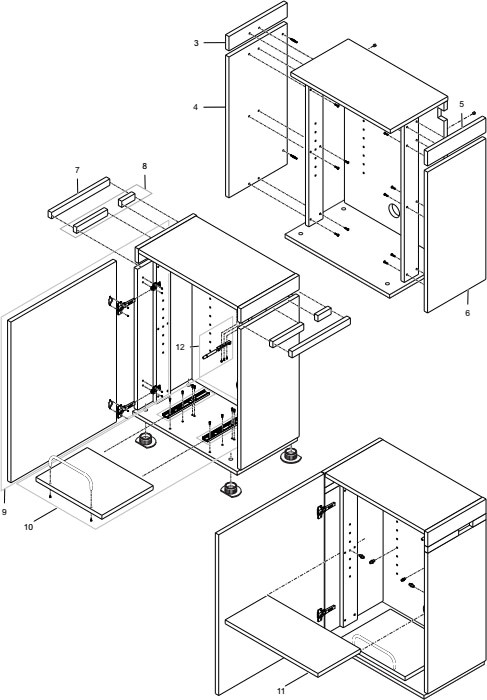 3
4
5
6
7
8
12
9
10
11