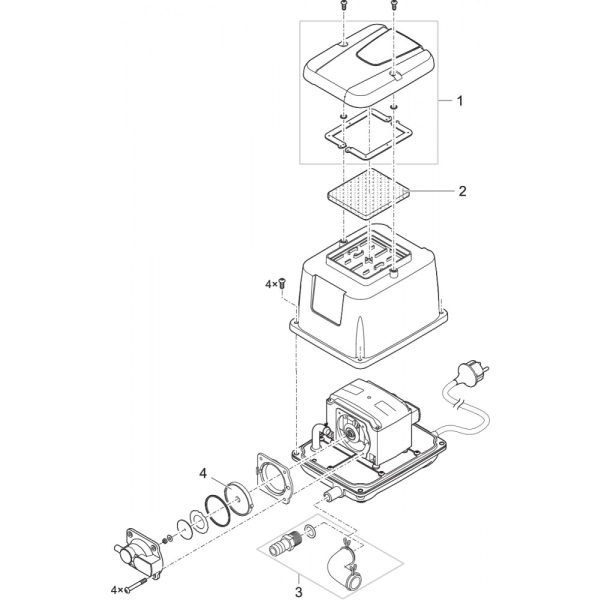 1
2
4×
4
4×
3