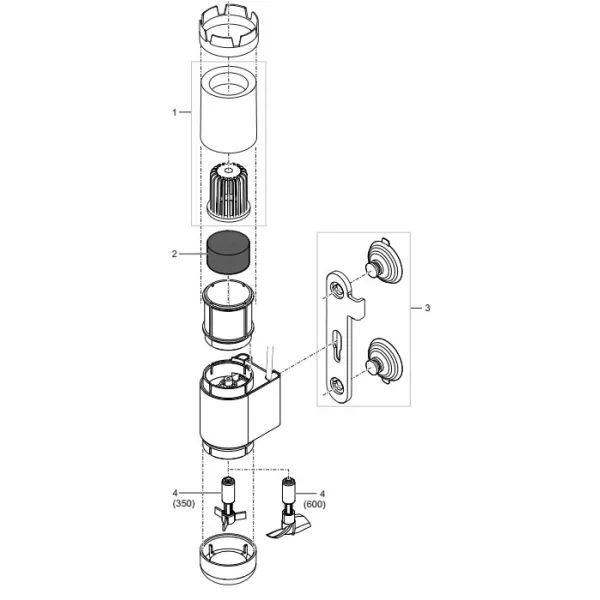 1
2
3
4
(350)
4
(600)