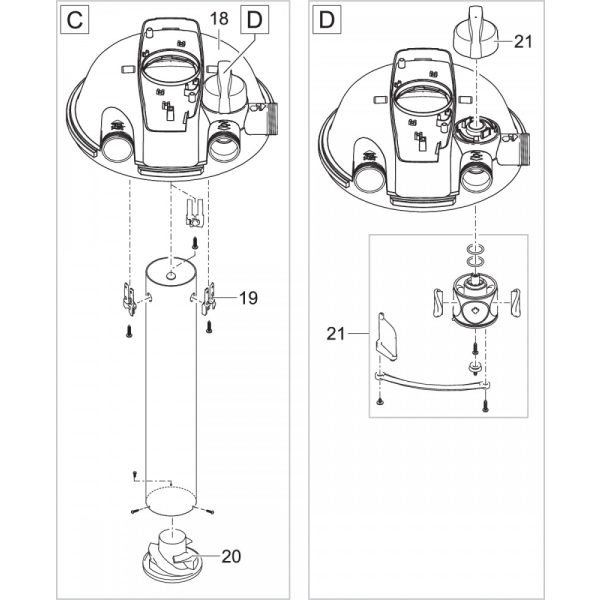 C

18

D

19

20

D

21

21