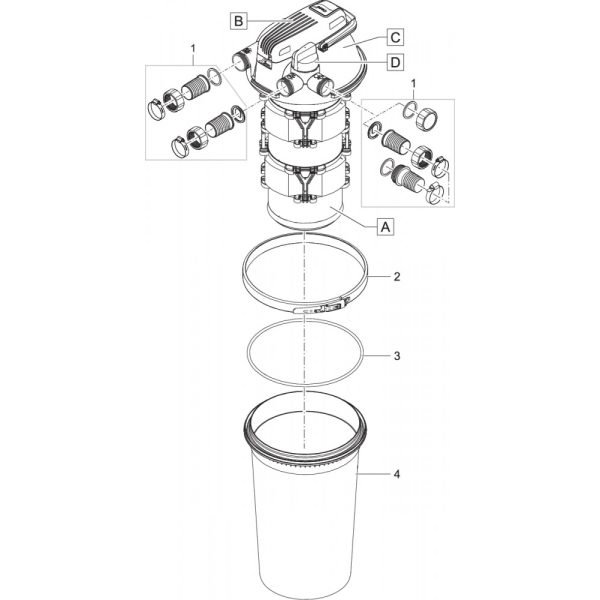 B
C
D
1
1
A
2
3
4