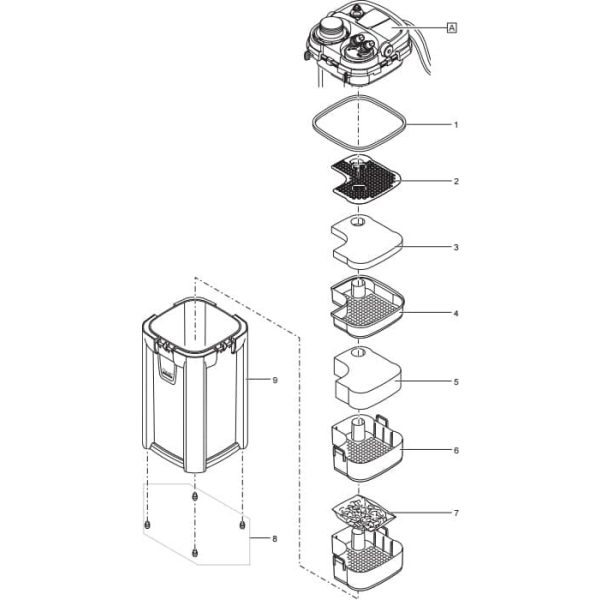 A
1
2
3
4
5
6
7
9
8