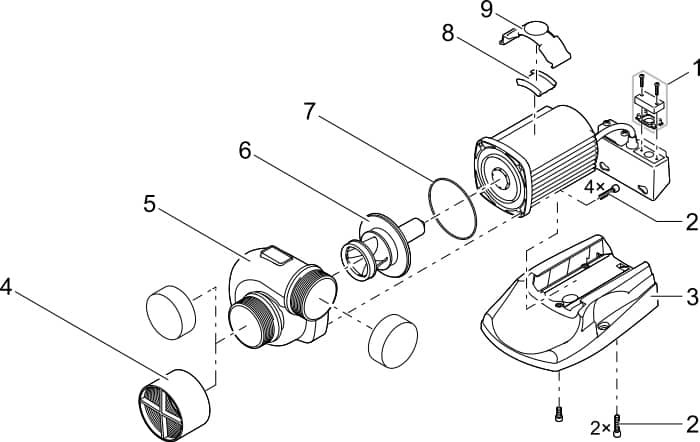 9
8
1
7
6
4×
2
5
3
4
2×
2