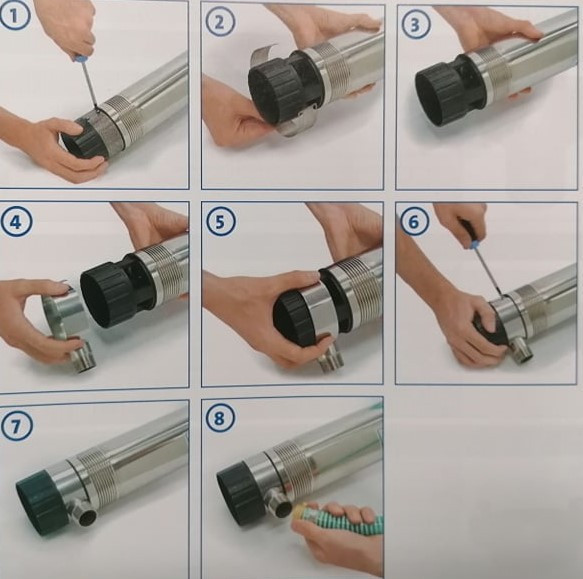 1

2

3

4

5

6

7

8