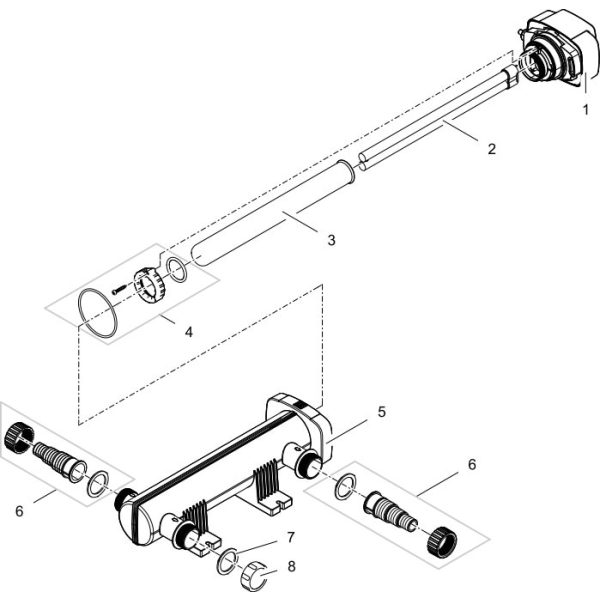 1
2
3
4
5
6
6
7
8