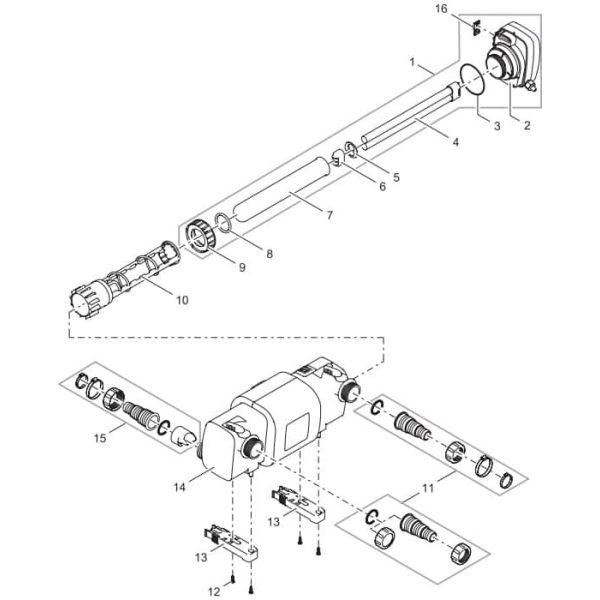 16
1
3
2
4
5
6
7
8
9
10
15
14
11
13
13
12