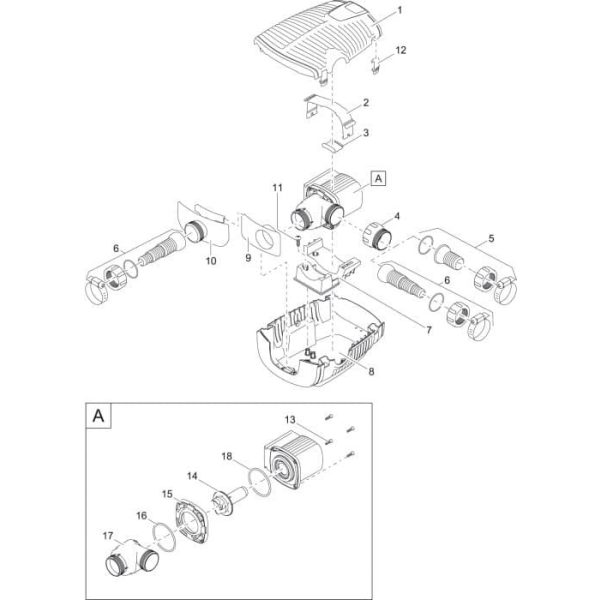 1
12
2
3
A
11
4
5
6
10
9
6
7
8
A
13
18
14
15
16
17