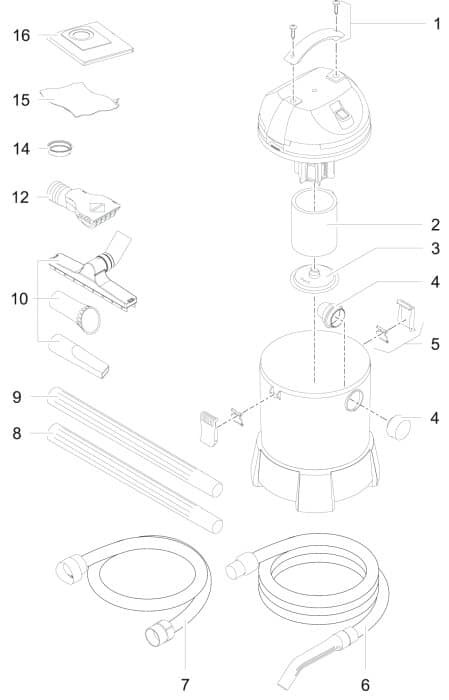 16
15
14
12
10
9
8
7
1
2
3
4
5
4
6