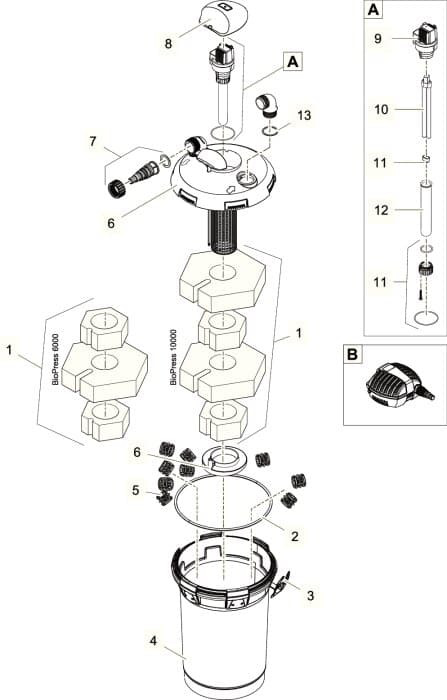 8
A
13
7
6
1
BioPress 6000
BioPress 10000
1
6
5
2
3
4
A
9
10
11
12
11
B