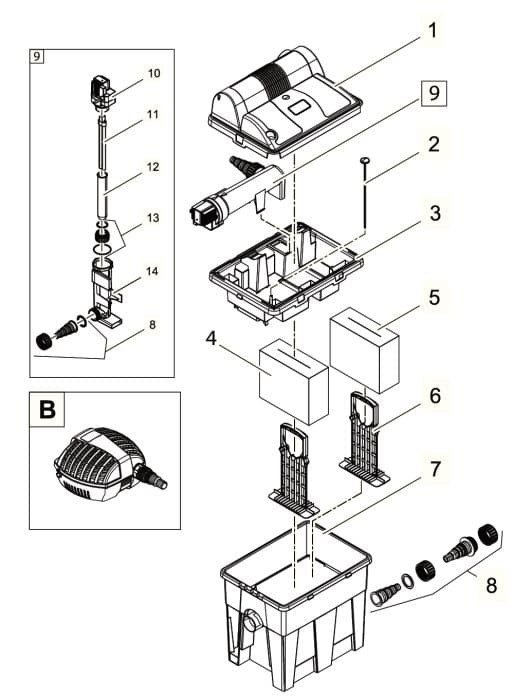 9
10
11
12
13
14
8
B
1
9
2
3
5
4
6
7
8