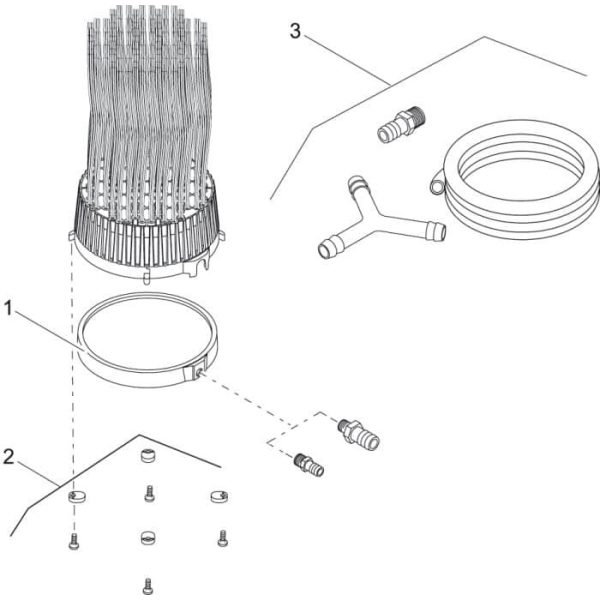 3
1
2