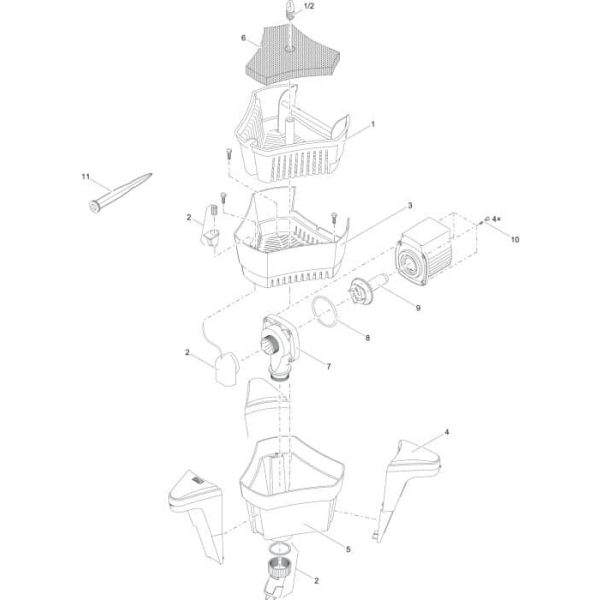 1/2
6
1
11
2
3
4×
10
9
8
2
7
4
5
2