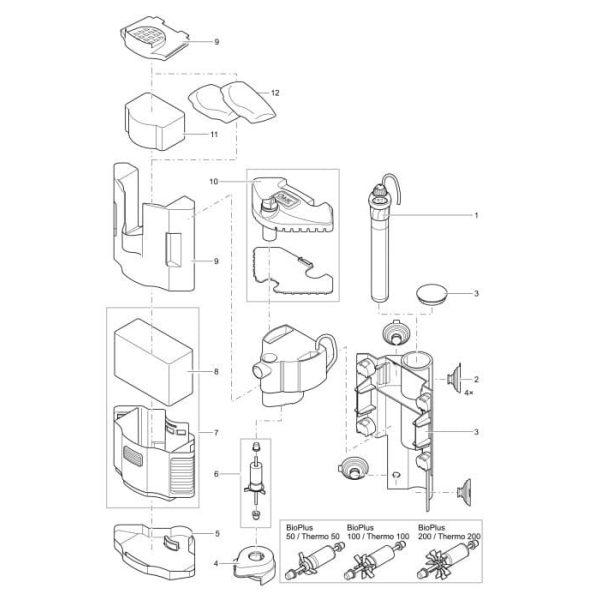 9
12
11
10
1
9
3
8
2
4×
7
3
6
5
4
BioPlus 50 / Thermo 50
BioPlus 100 / Thermo 100
BioPlus 200 / Thermo 200