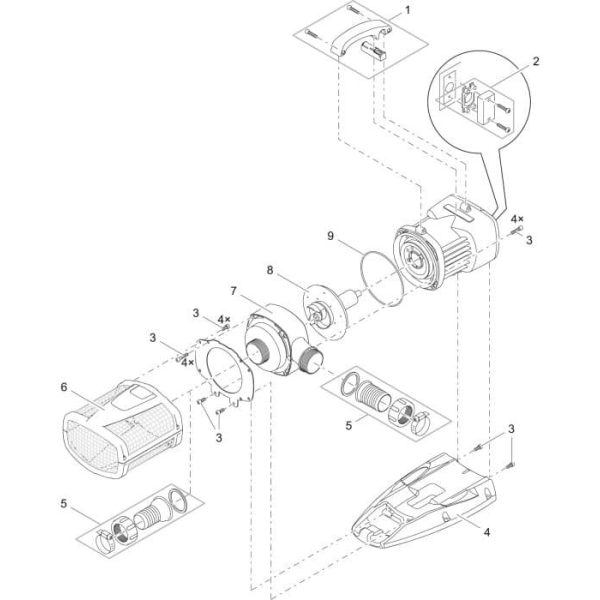 1
2
4×
3
9
8
7
3
4×
3
4×
6
3
5
3
5
4