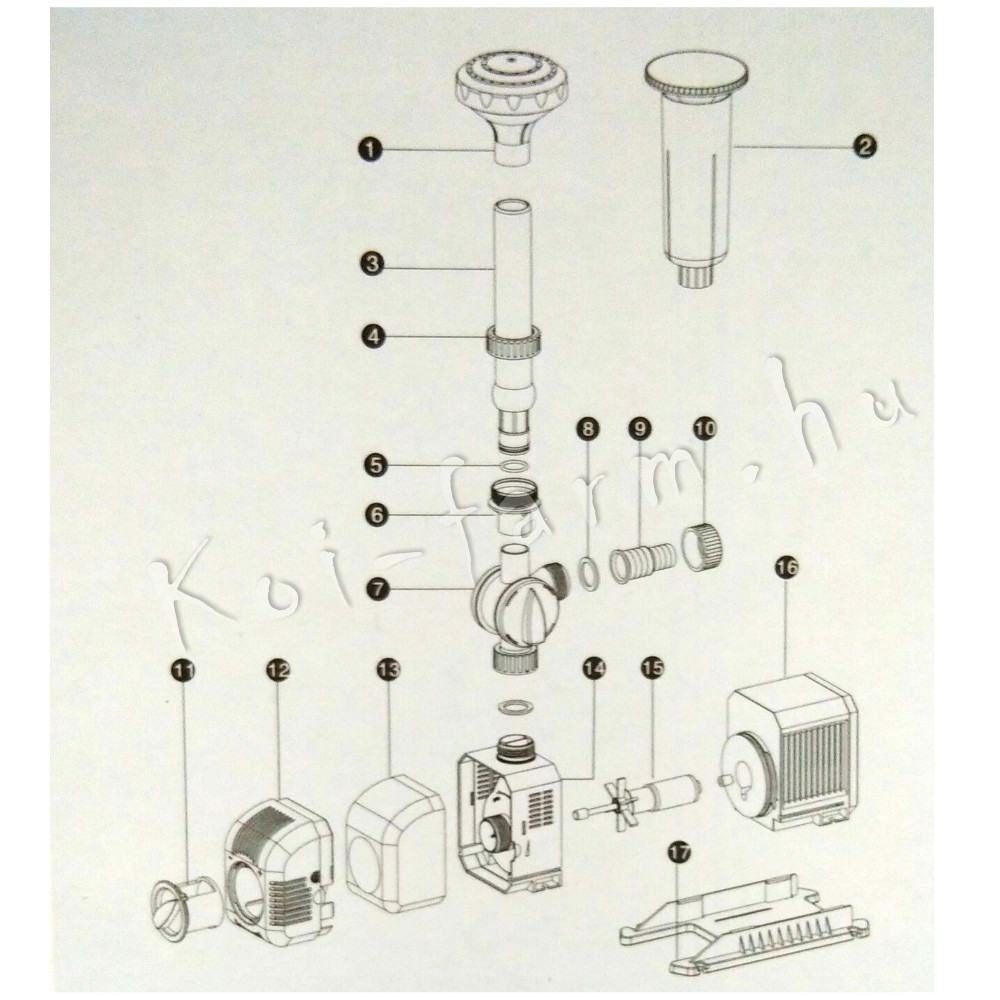 1
2
3
4
5
6
7
8
9
10
11
12
13
14
15
16
17
Koi-farm.hu