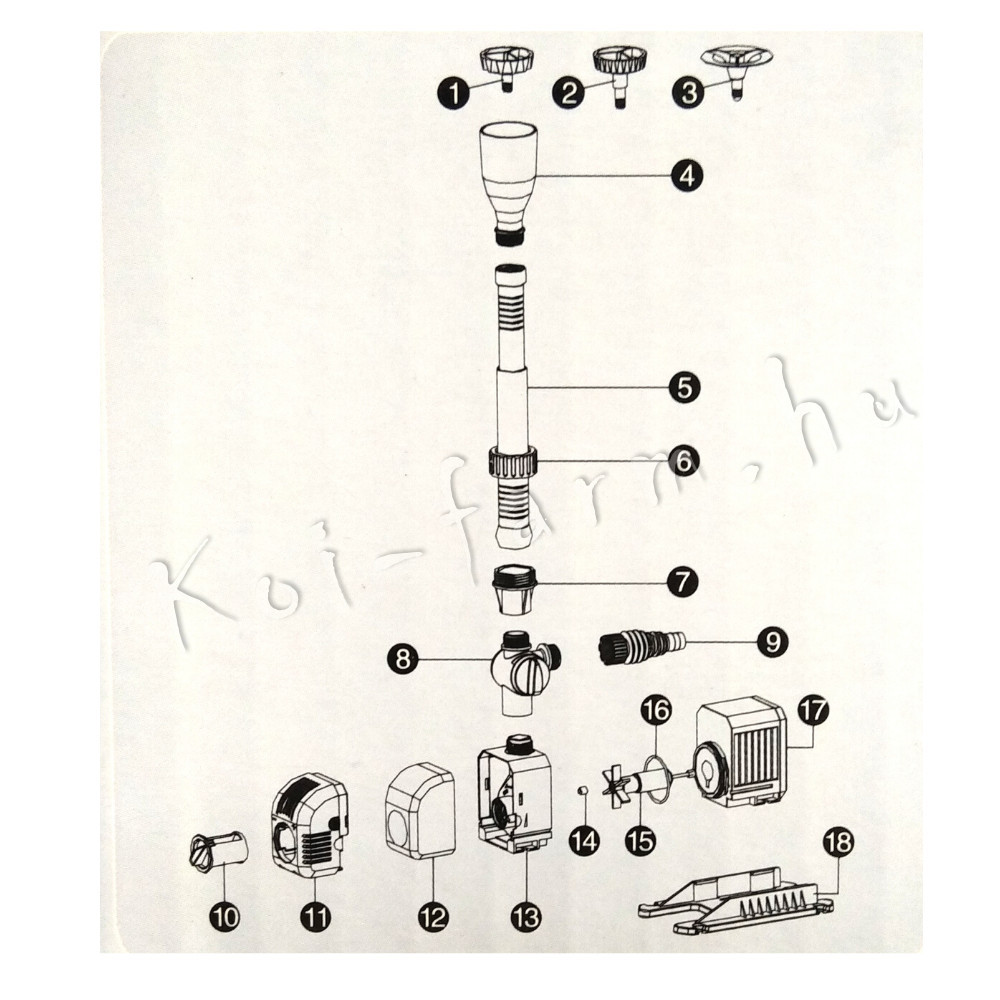 1
2
3
4
5
6
7
8
9
16
17
14
15
18
10
11
12
13
Koi-farm.hu