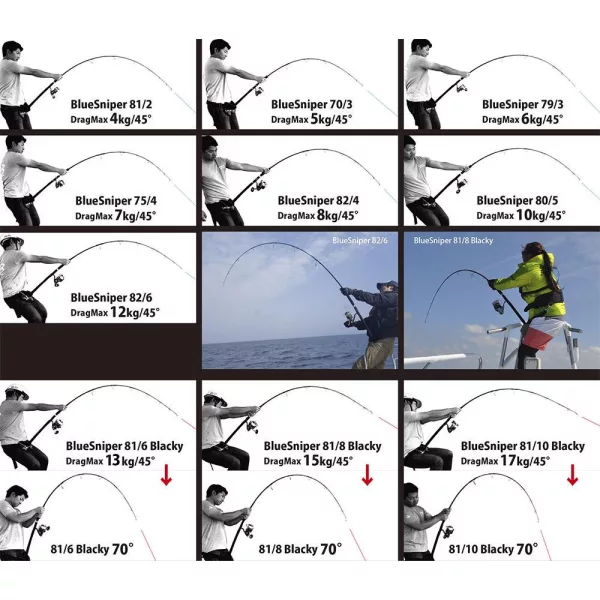 BlueSniper 81/2
DragMax 4kg/45°

BlueSniper 70/3
DragMax 5kg/45°

BlueSniper 79/3
DragMax 6kg/45°

BlueSniper 75/4
DragMax 7kg/45°

BlueSniper 82/4
DragMax 8kg/45°

BlueSniper 80/5
DragMax 10kg/45°

BlueSniper 82/6
DragMax 12kg/45°

BlueSniper 82/6

BlueSniper 81/8 Blacky

BlueSniper 81/6 Blacky
DragMax 13kg/45°

BlueSniper 81/8 Blacky
DragMax 15kg/45°

BlueSniper 81/10 Blacky
DragMax 17kg/45°

81/6 Blacky 70°

81/8 Blacky 70°

81/10 Blacky 70°