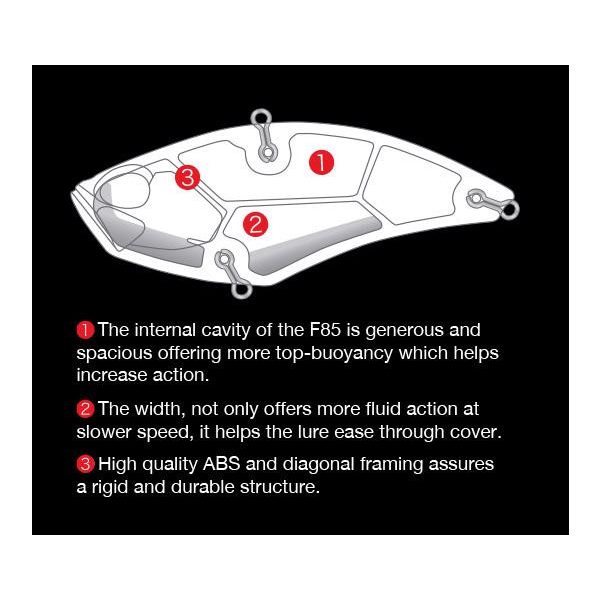 3

1

2

1 The internal cavity of the F85 is generous and spacious offering more top-buoyancy which helps increase action.

2 The width, not only offers more fluid action at slower speed, it helps the lure ease through cover.

3 High quality ABS and diagonal framing assures a rigid and durable structure.