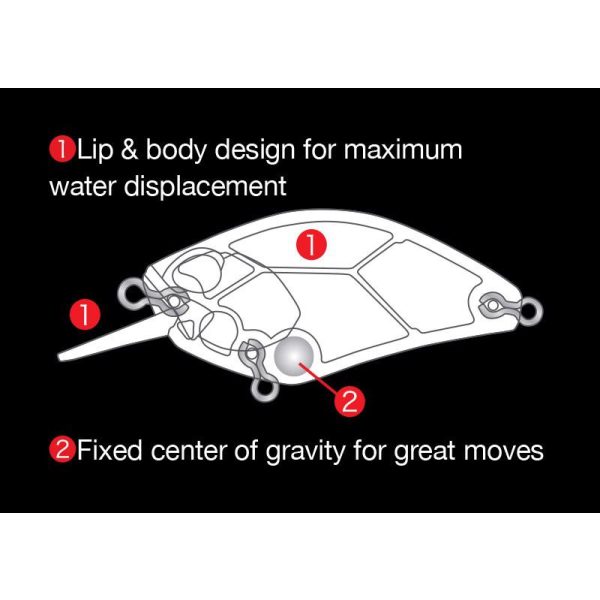 1 Lip & body design for maximum water displacement

1

1

2

2 Fixed center of gravity for great moves