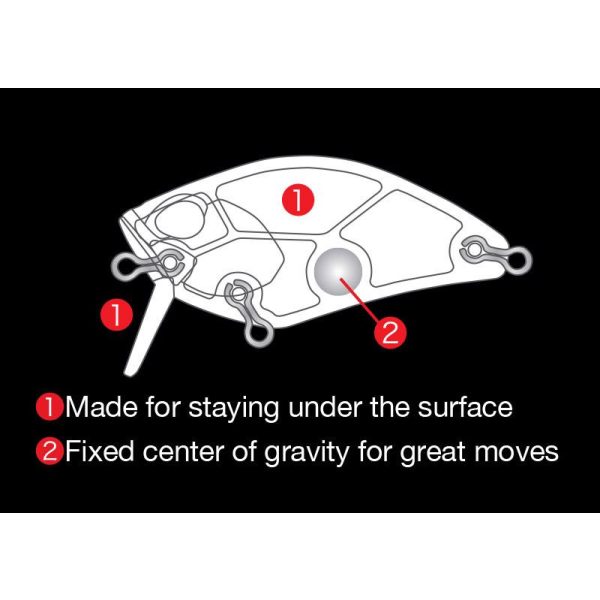 1
1
2
1 Made for staying under the surface
2 Fixed center of gravity for great moves