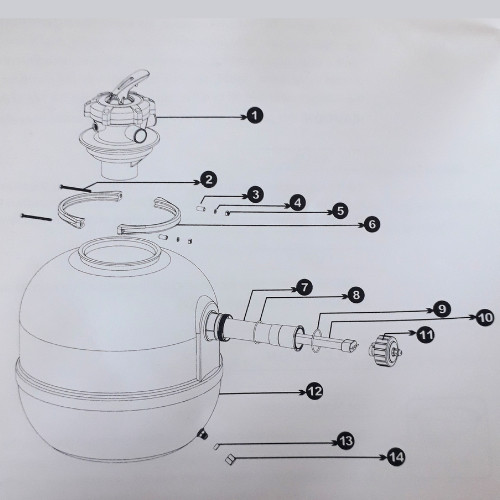 1
2
3
4
5
6
7
8
9
10
11
12
13
14