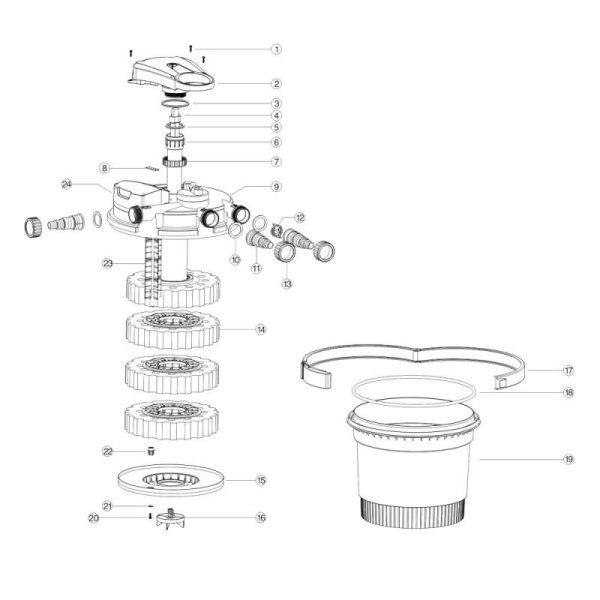 1
2
3
4
5
6
7
8
24
9
12
10
11
13
23
14
17
18
19
22
15
21
20
16