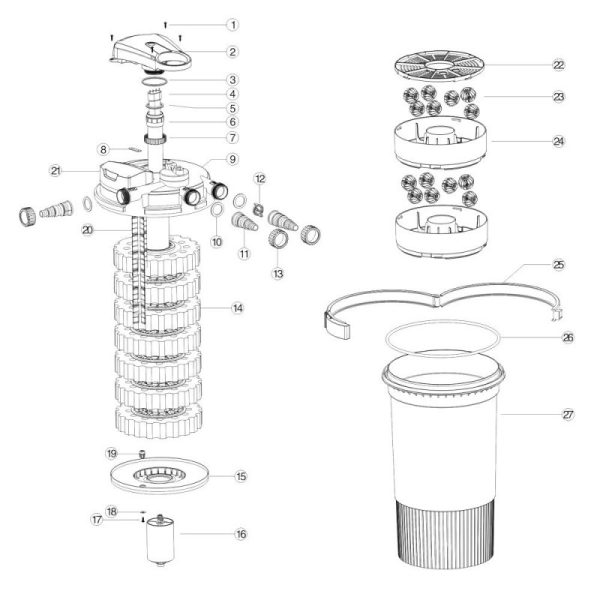 1
2
3
4
5
6
7
8
9
21
12
20
10
11
13
14
19
15
18
17
16
22
23
24
25
26
27