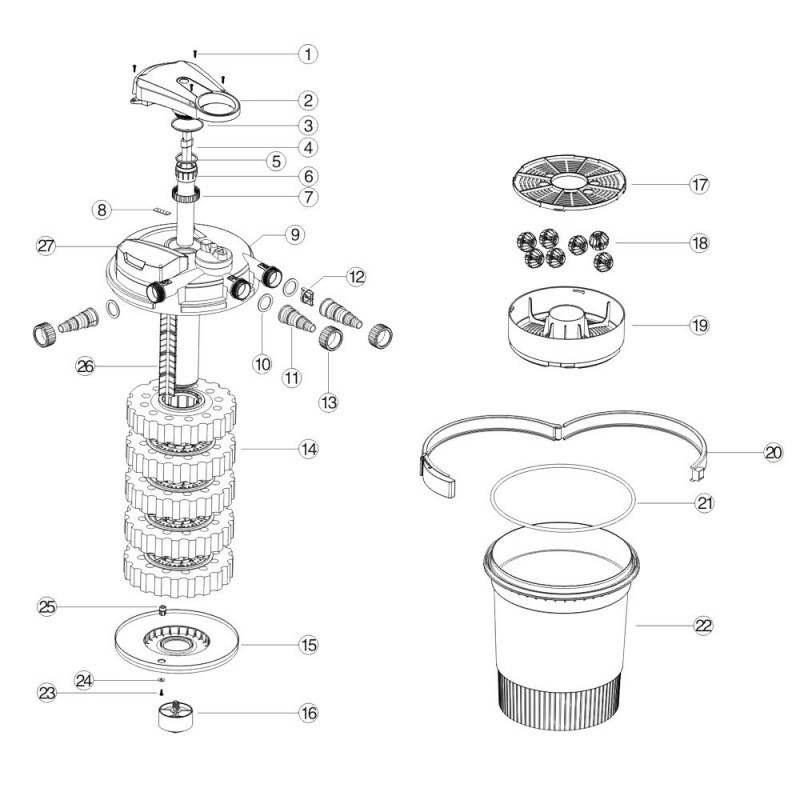 1
2
3
4
5
6
7
8
9
27
12
10
11
13
26
14
25
15
24
23
16
17
18
19
20
21
22