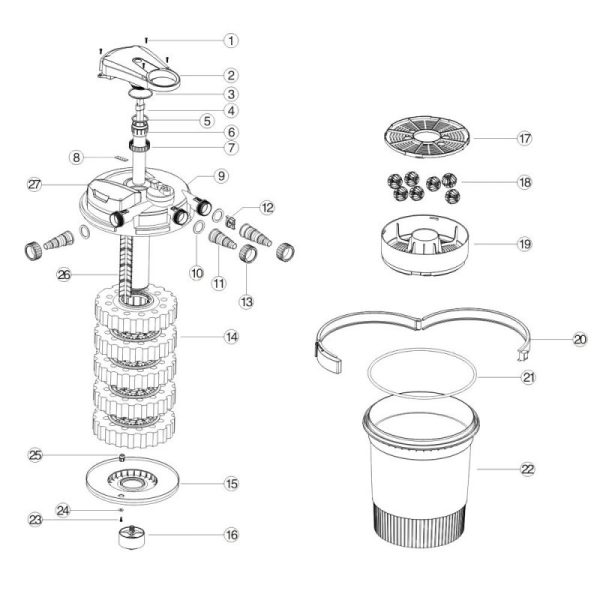 1
2
3
4
5
6
7
8
9
27
12
10
11
13
26
14
25
15
24
23
16
17
18
19
20
21
22