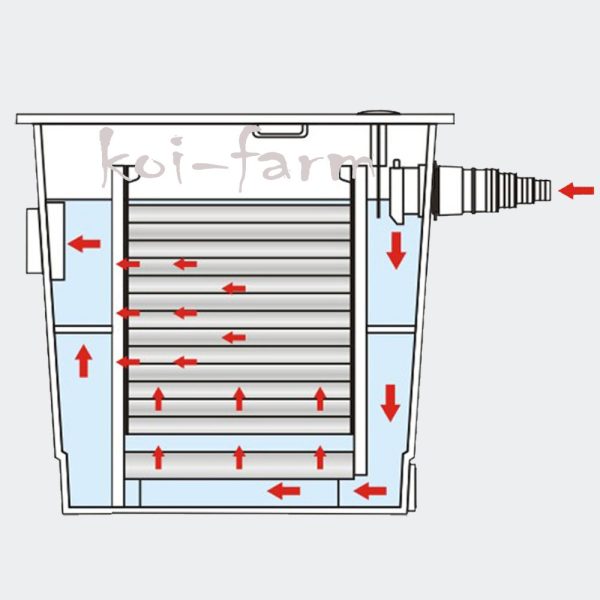 koi-farm