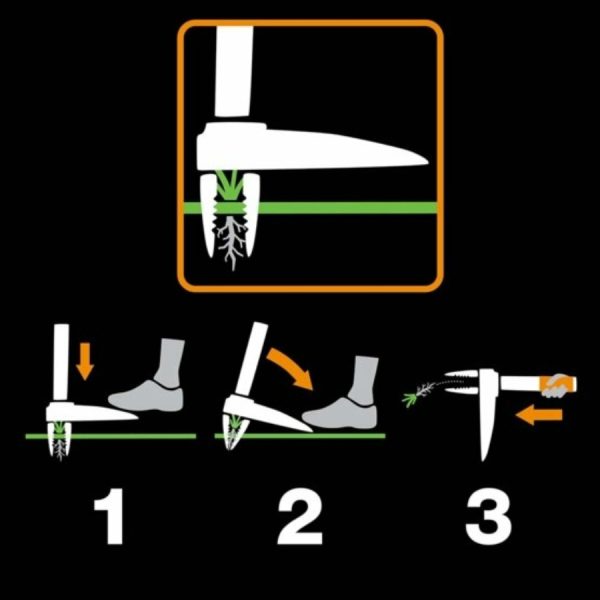 1

2

3